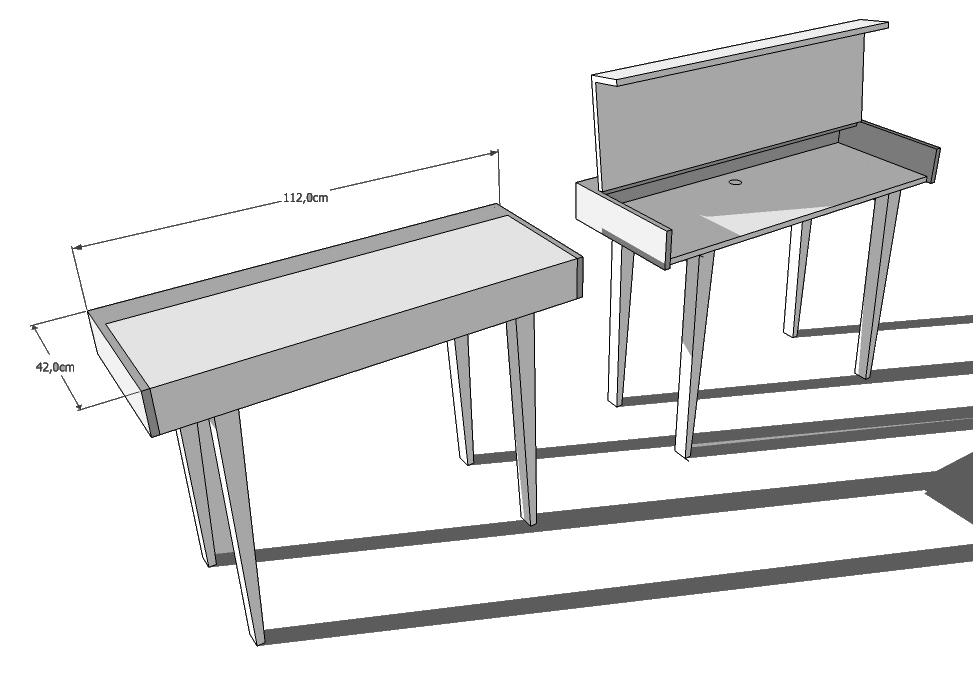 112,0cm

42,0cm